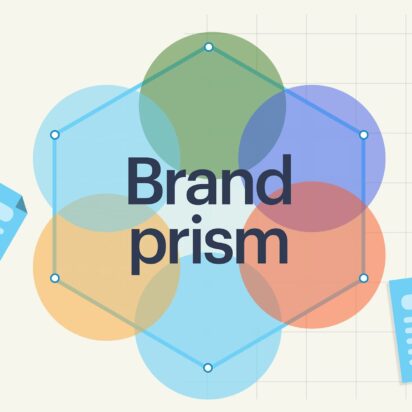 Brand prism